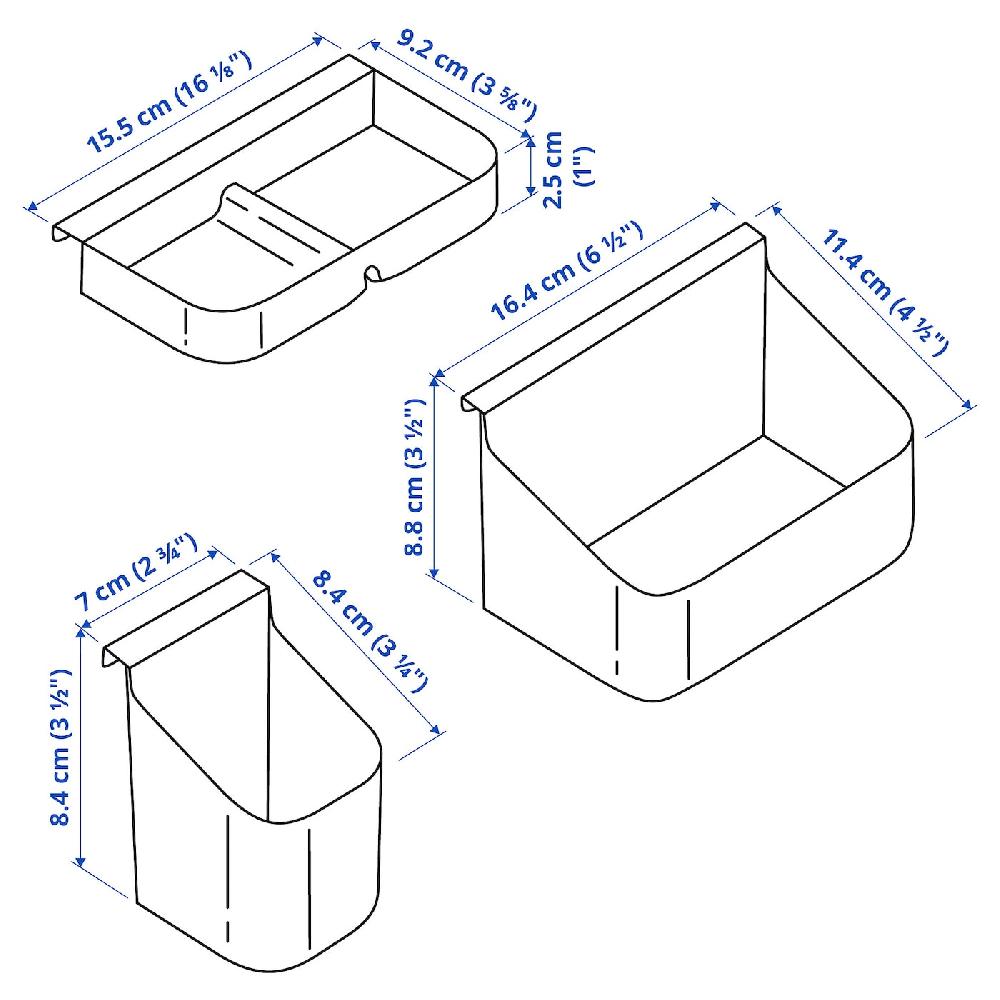 15.5 cm (16 ⅛")
9.2 cm (3 ⅝")
2.5 cm (1")
16.4 cm (6 ½")
11.4 cm (4 ½")
8.8 cm (3 ½")
7 cm (2 ¾")
8.4 cm (3 ¼")
8.4 cm (3 ½")