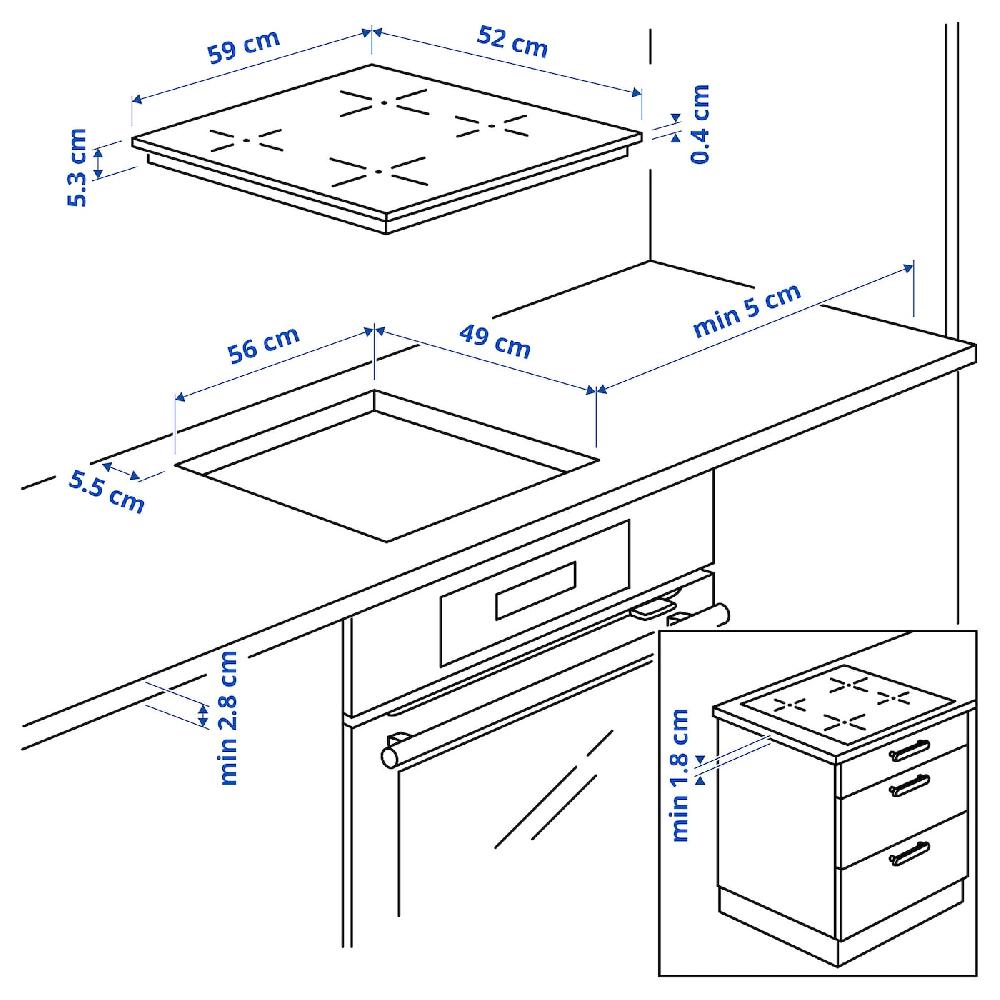 59 cm
52 cm
5.3 cm
0.4 cm
56 cm
49 cm
min 5 cm
5.5 cm
min 2.8 cm
min 1.8 cm